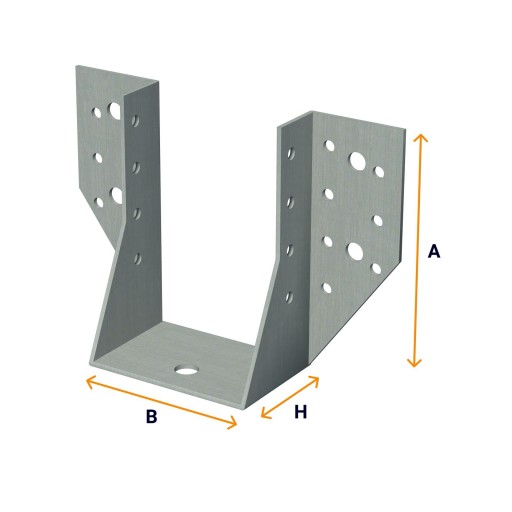 A

B

H