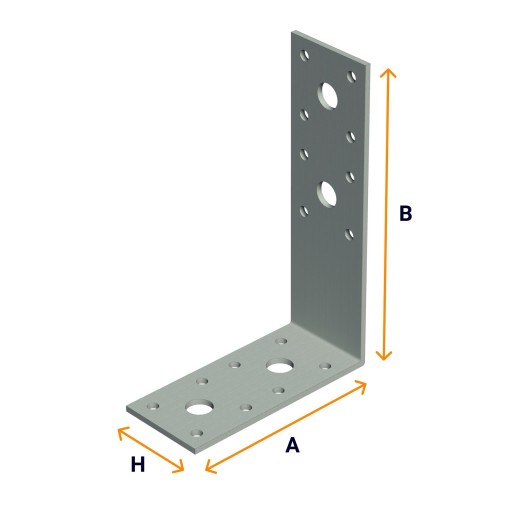 B

A

H